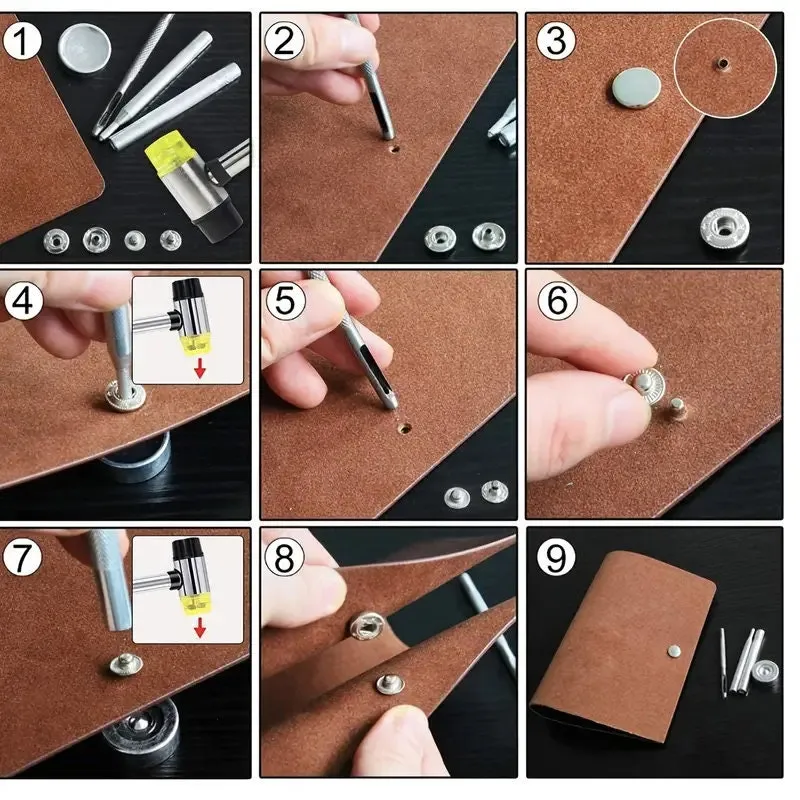 1
2
3
4
5
6
7
8
9